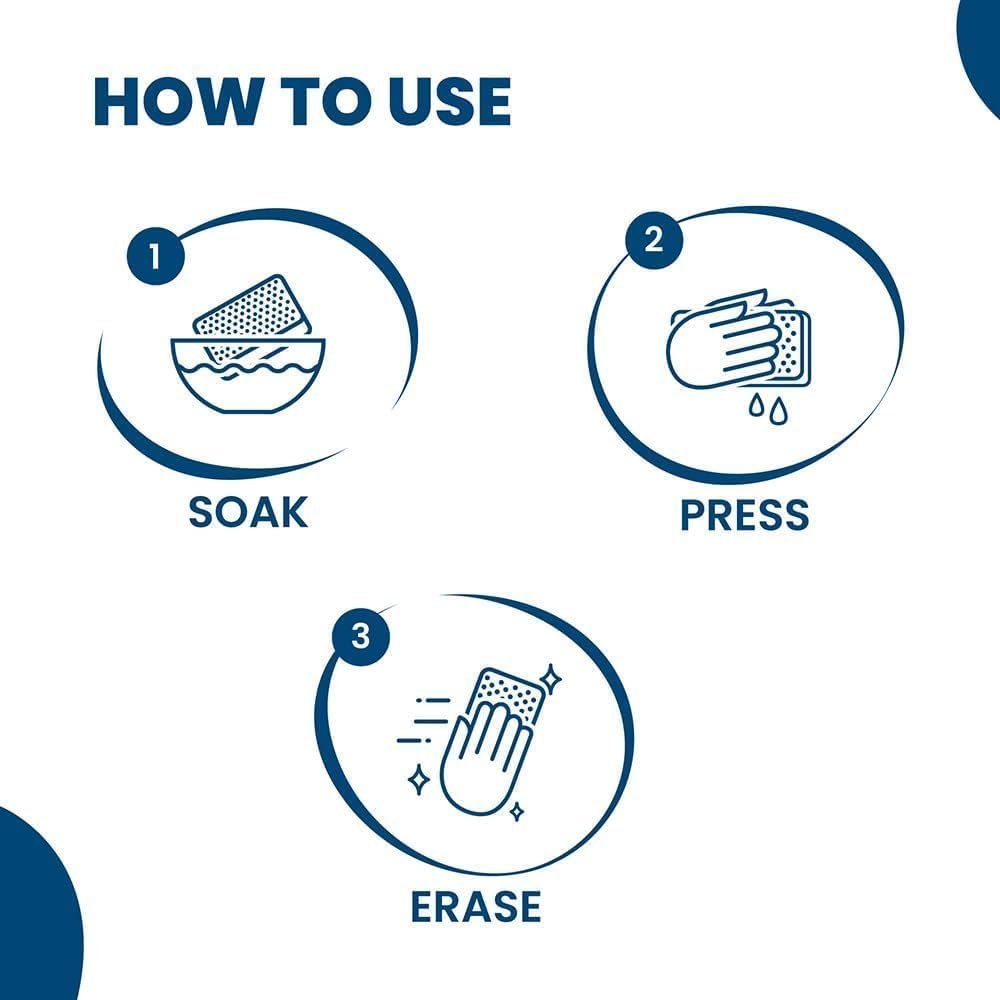 HOW TO USE

1

SOAK

2

PRESS

3

ERASE